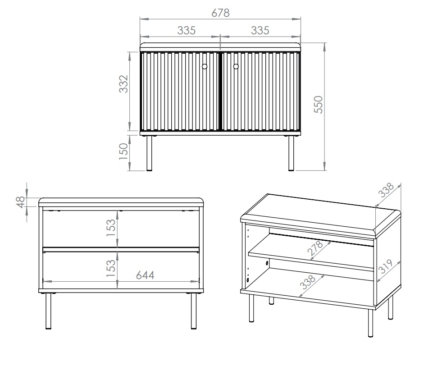 678
335
335
332
550
150
48
153
153
644
338
278
319
338