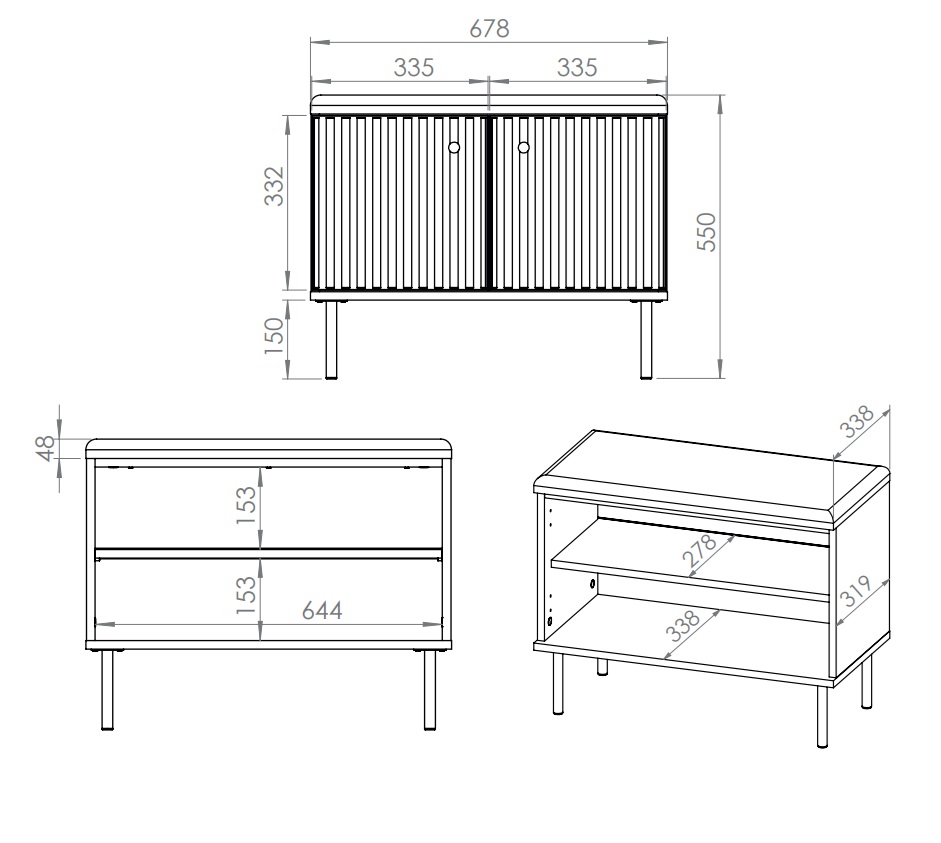 678
335
335
332
550
150
48
153
153
644
338
278
319
338