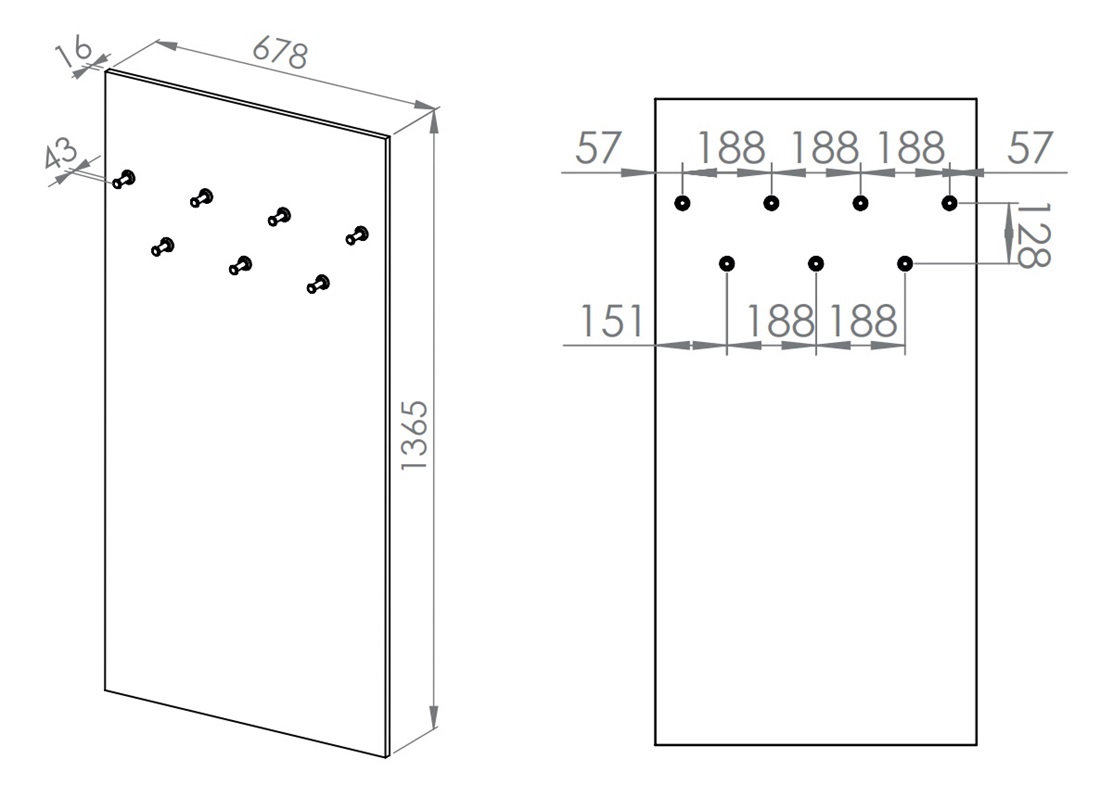 16
678
43
1365
57
188
188
188
57
128
151
188
188