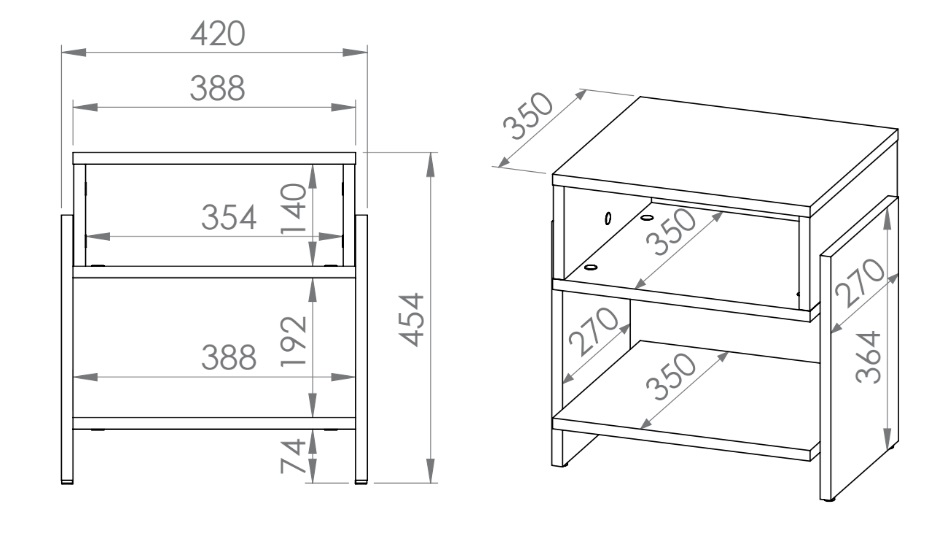 420
388
354
140
388
192
74
454
350
350
270
350
270
364