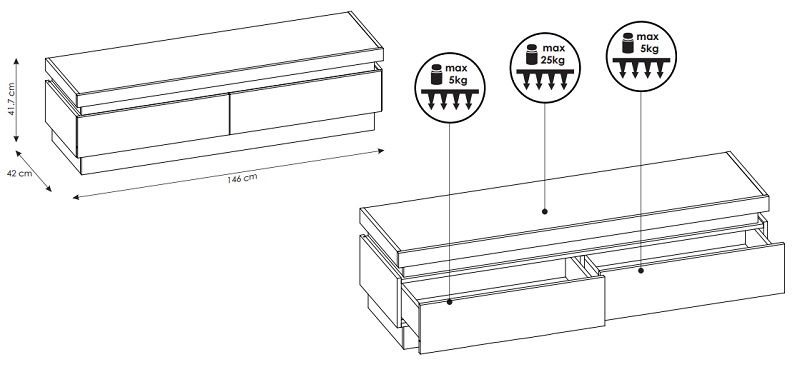 41.7 cm
42 cm
146 cm

max 5kg

max 25kg

max 5kg