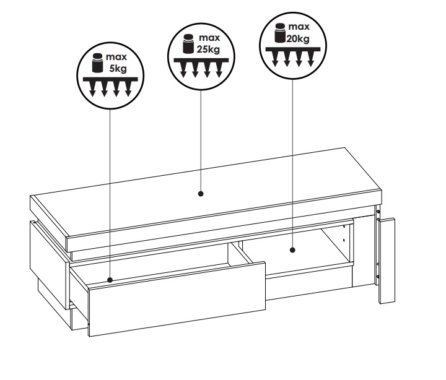 max 5kg

max 25kg

max 20kg