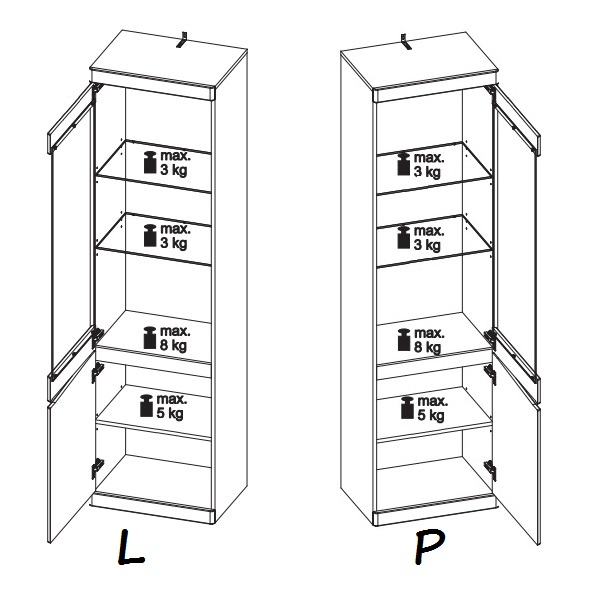 max.
3 kg

max.
3 kg

max.
8 kg

max.
5 kg

L

max.
3 kg

max.
3 kg

max.
8 kg

max.
5 kg

P