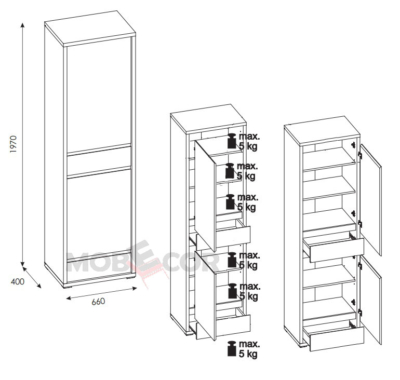 1970

400

660

MOBECOR

max. 5 kg

max. 5 kg

max. 5 kg

max. 5 kg

max. 5 kg

max. 5 kg