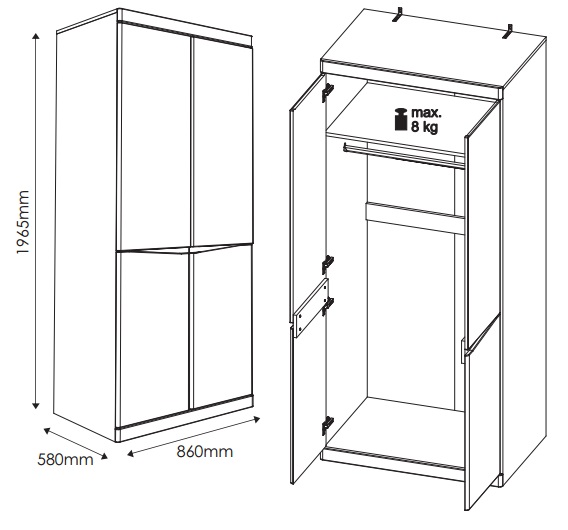 1965mm

580mm

860mm

max.
8 kg