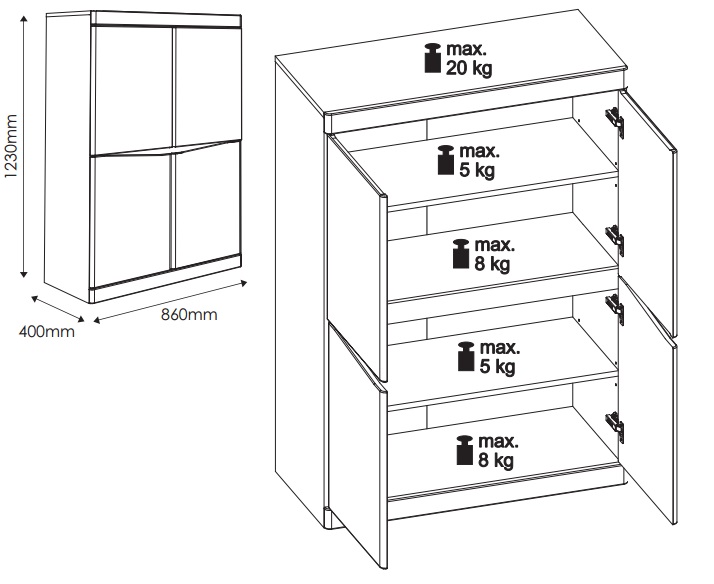 1230mm

400mm

860mm

max.
20 kg

max.
5 kg

max.
8 kg

max.
5 kg

max.
8 kg