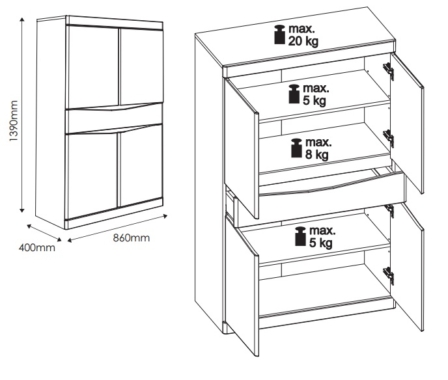 1390mm
400mm
860mm

max.
20 kg

max.
5 kg

max.
8 kg

max.
5 kg