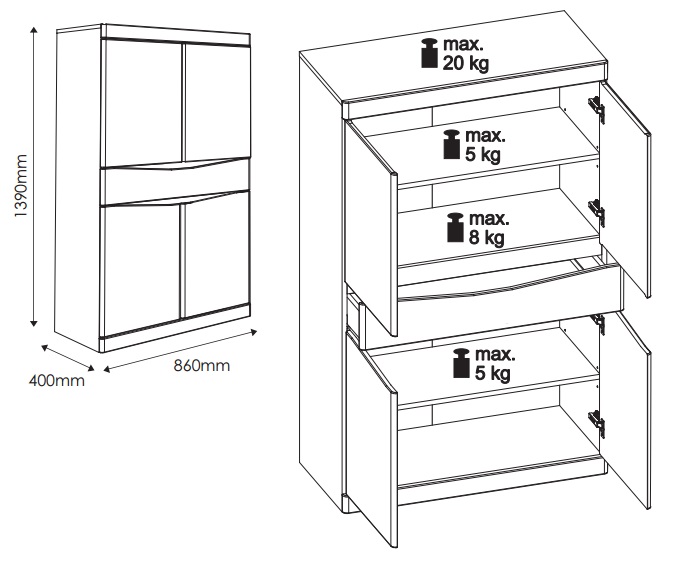 1390mm

400mm

860mm

max.
20 kg

max.
5 kg

max.
8 kg

max.
5 kg