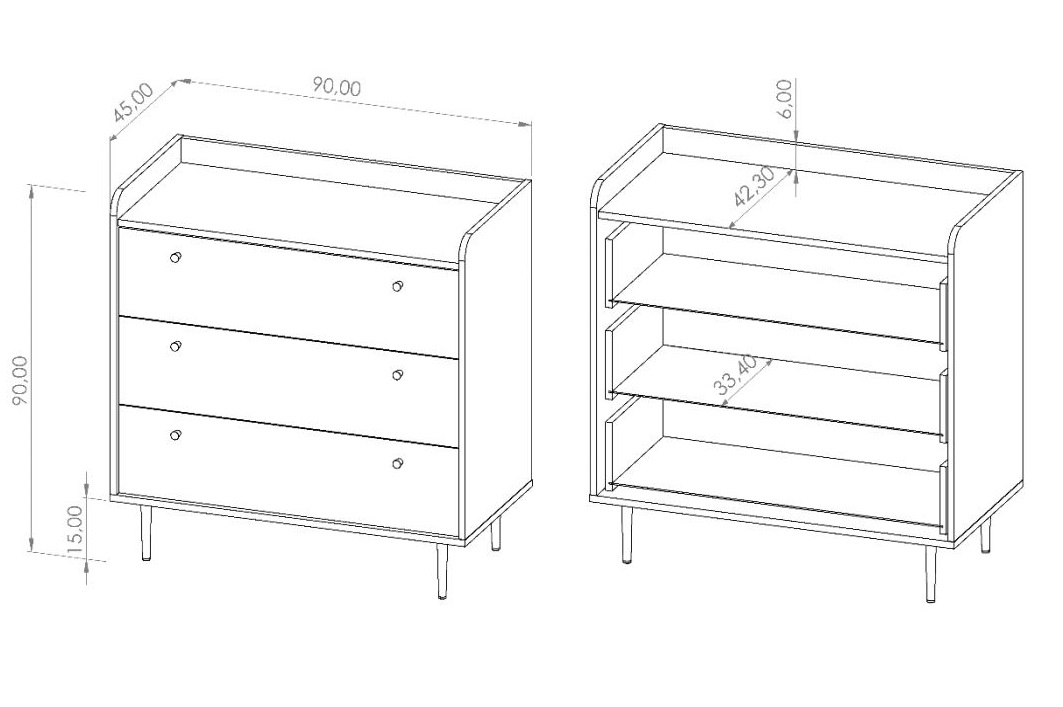 45,00
90,00
90,00
15,00
6,00
42,30
33,40