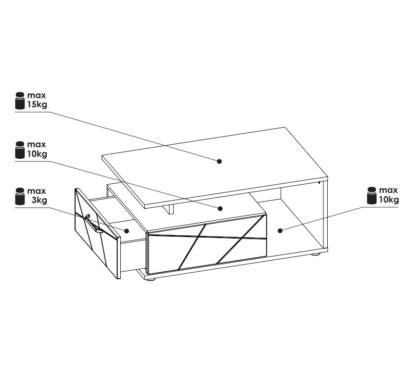 max
15kg

max
10kg

max
3kg

max
10kg