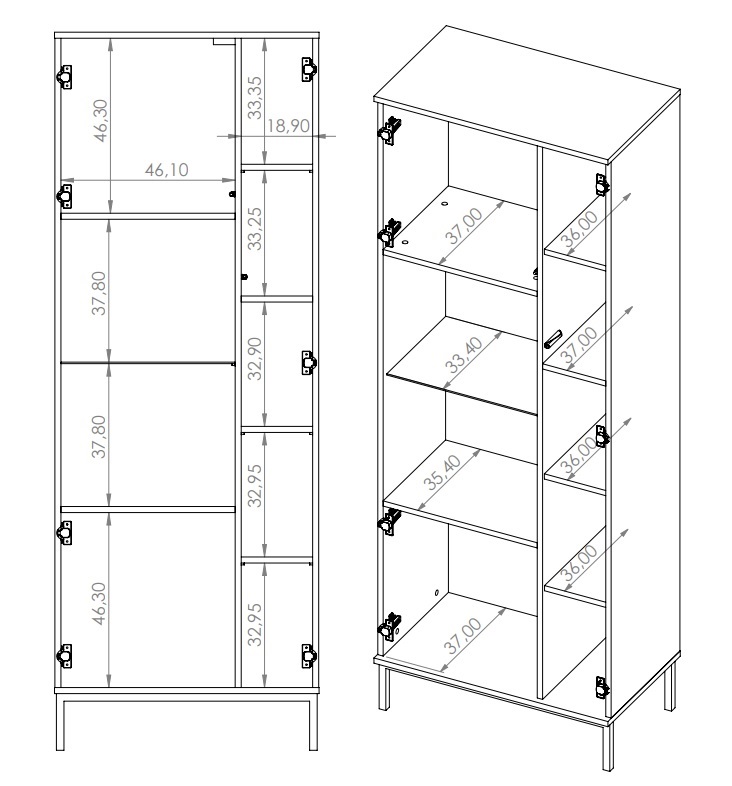 46,30
46,10
37,80
37,80
46,30
33,35
18,90
33,25
32,90
32,95
32,95
37,00
33,40
35,40
37,00
36,00
37,00
36,00
36,00