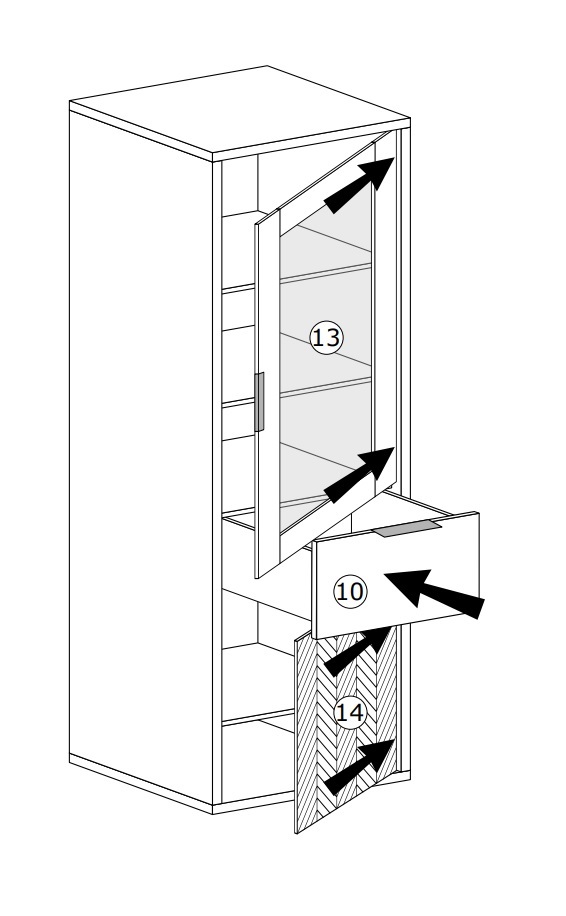 13
10
14