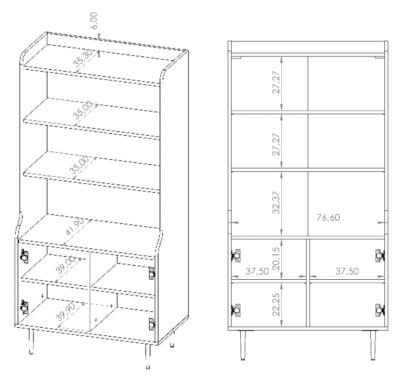 6,00
35,30
35,00
35,00
41,90
39,00
39,90

27,27
27,27
32,37
76,60
20,15
37,50
37,50
22,25