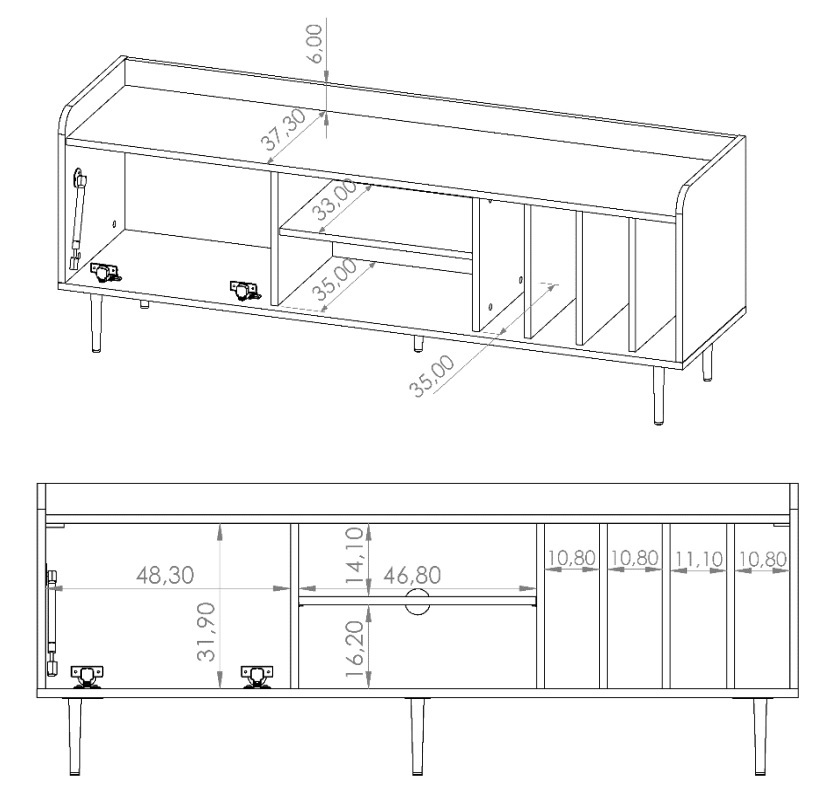 6,00
37,30
33,00
35,00
35,00

48,30
31,90
14,10
46,80
16,20
10,80
10,80
11,10
10,80