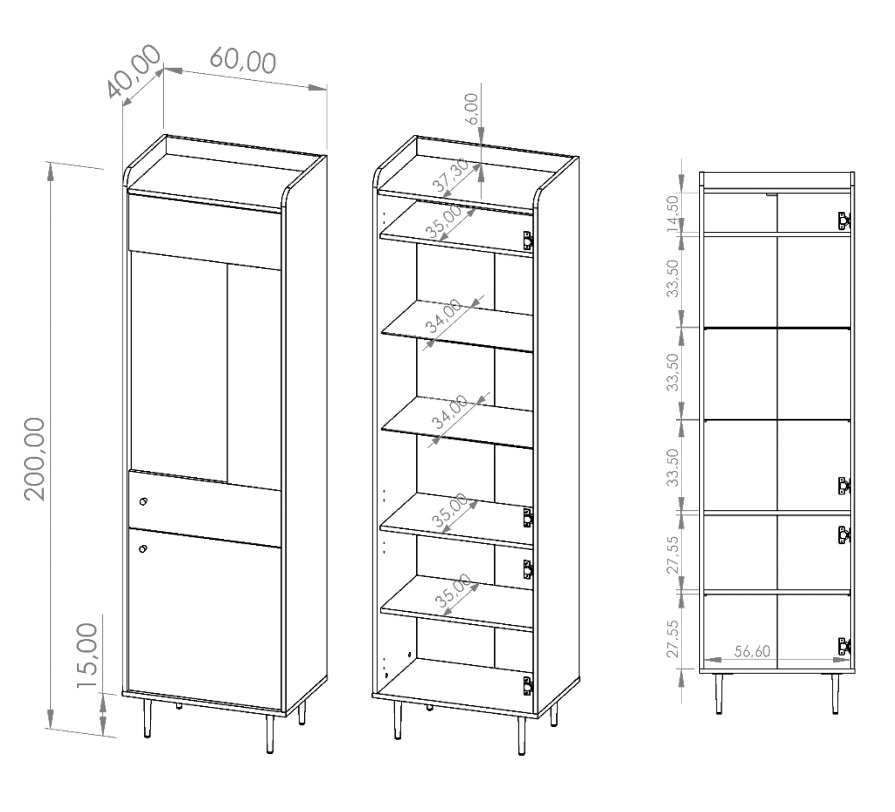 40,00
60,00
200,00
15,00

6,00
37,30
35,00
34,00
34,00
35,00
35,00

14,50
33,50
33,50
33,50
27,55
27,55
56,60