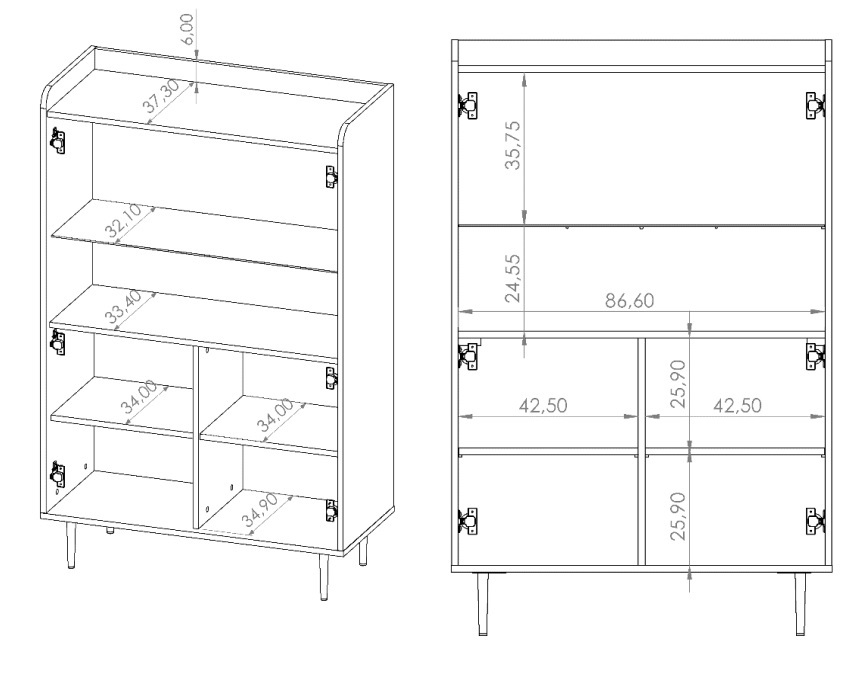 6,00
37,30
32,10
33,40
34,00
34,00
34,90

35,75
24,55
86,60
42,50
25,90
42,50
25,90