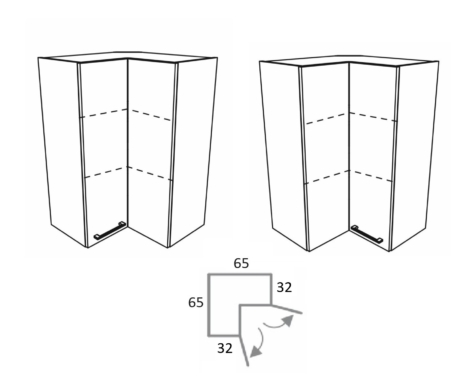 65
32
65
32