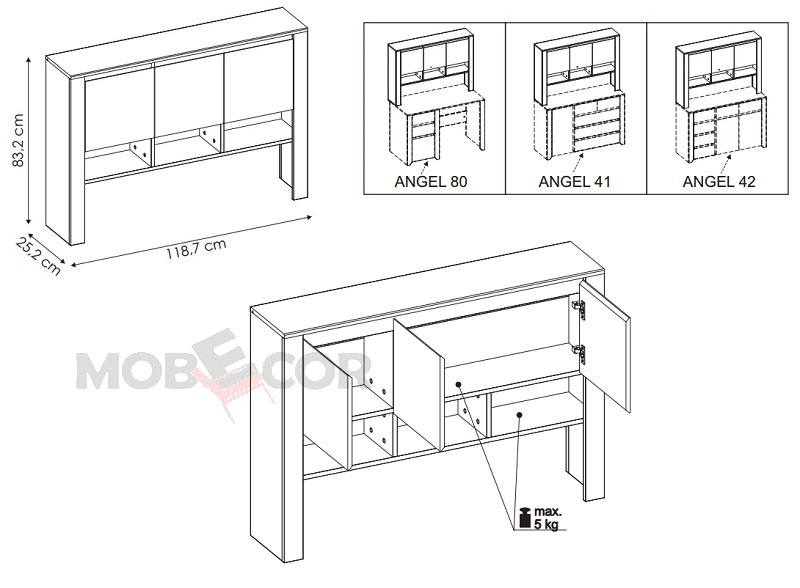 83,2 cm
25,2 cm
118,7 cm

ANGEL 80
ANGEL 41
ANGEL 42

MOBECOR

max.
5 kg