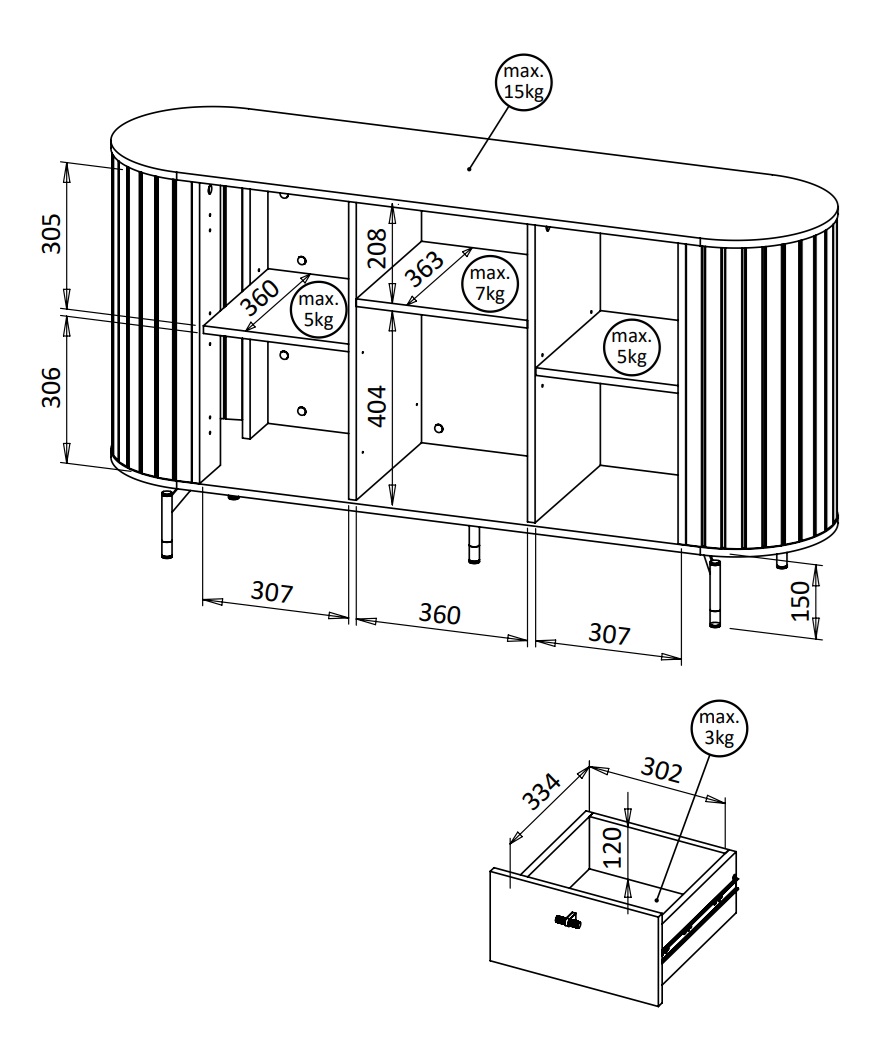 max. 15kg

305

306

360

max. 5kg

208

363

max. 7kg

404

max. 5kg

307

360

307

150

max. 3kg

334

302

120