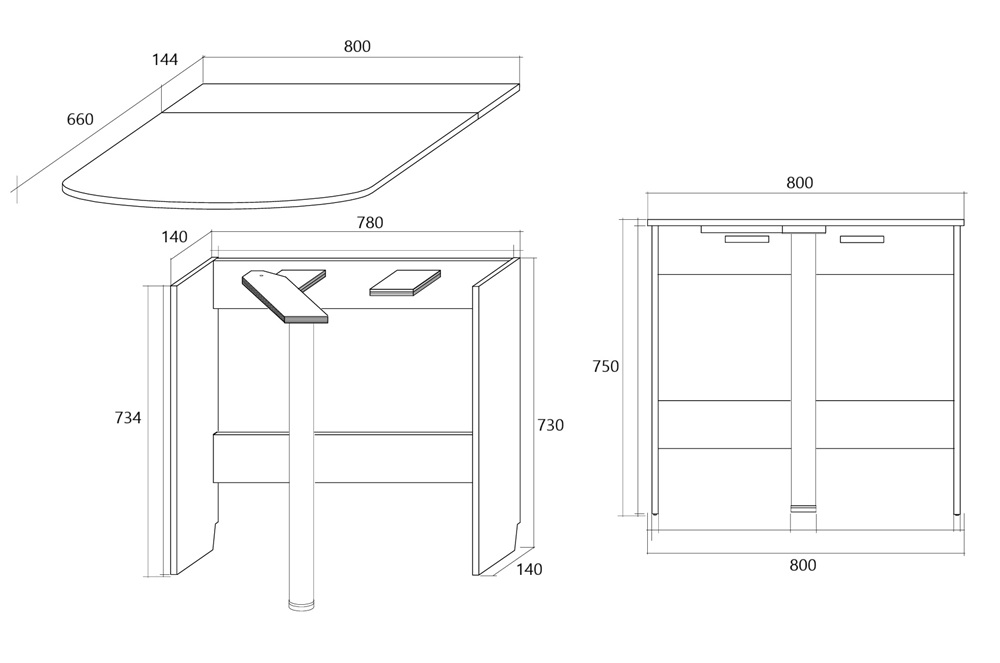 144
800
660
140
780
734
730
140
800
750
800