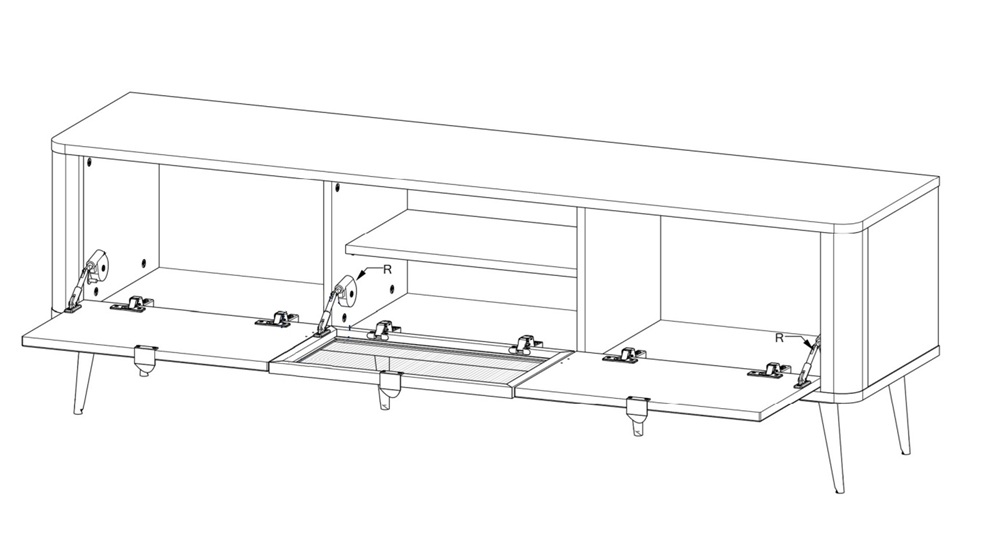 R

R