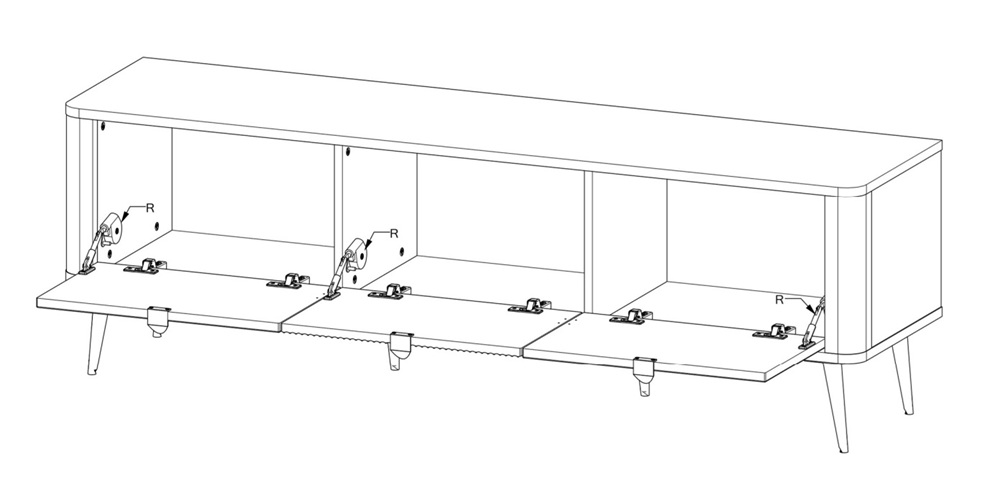 R
R
R